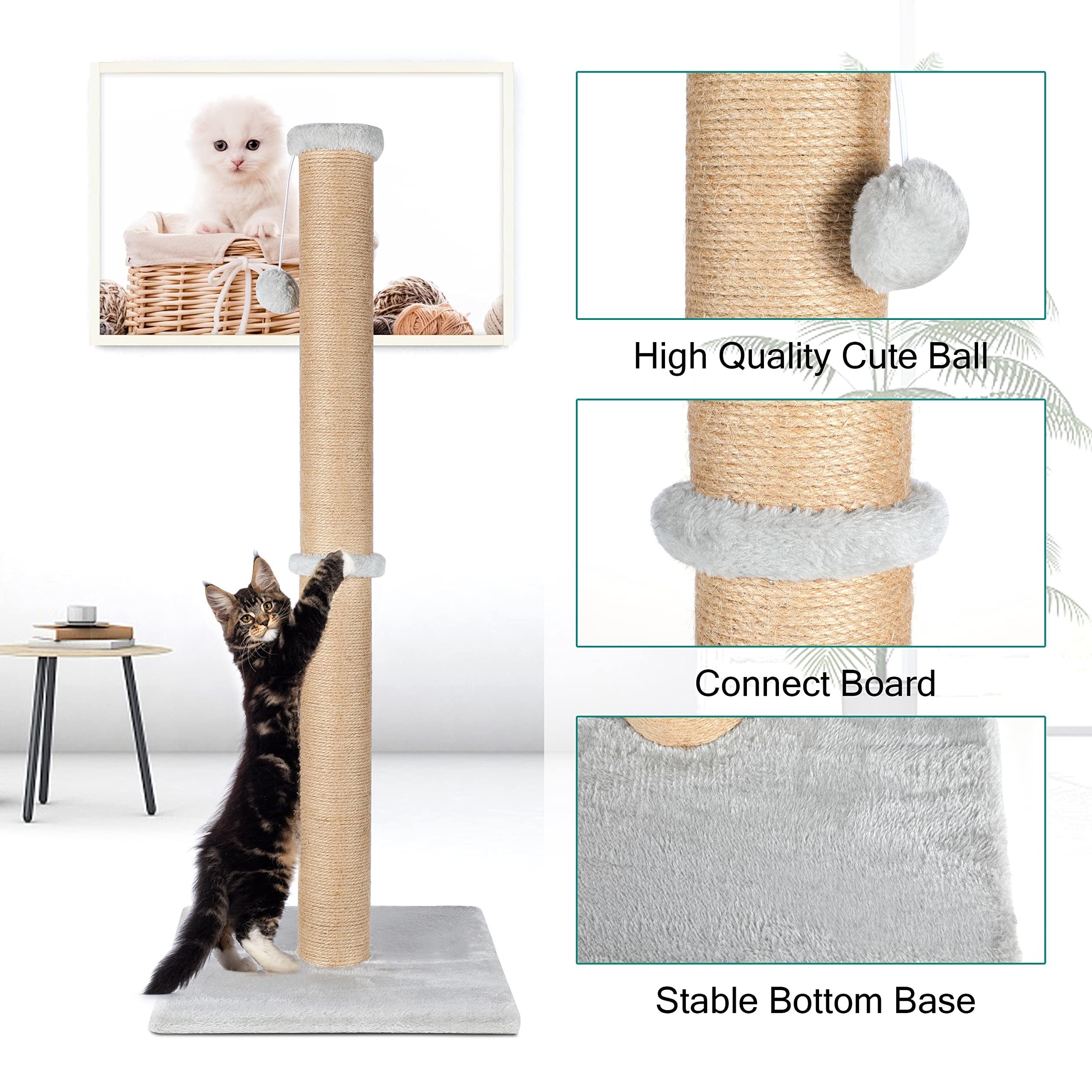 High Quality Cute Ball

Connect Board

Stable Bottom Base